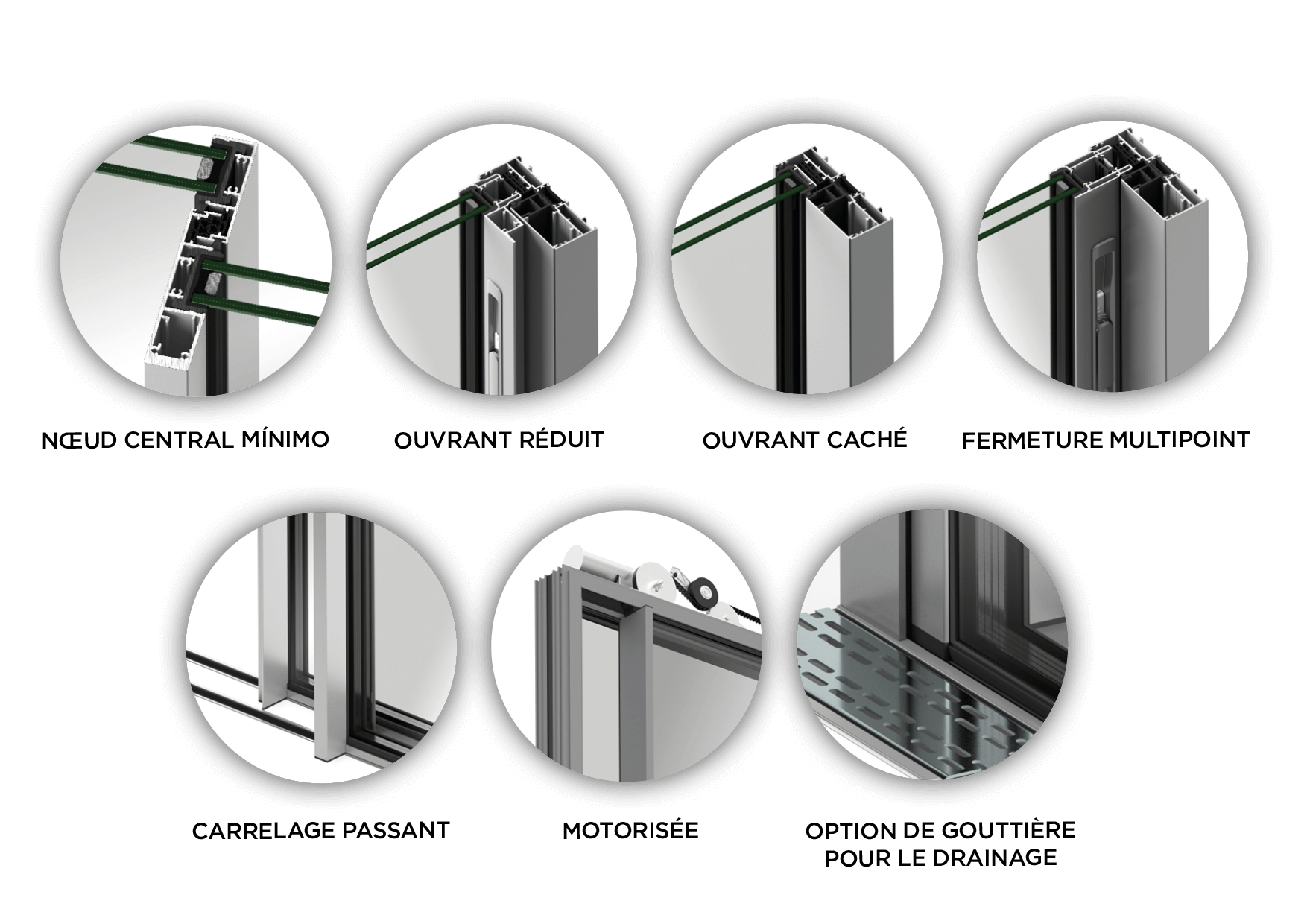 NŒUD CENTRAL MÍNIMO

OUVRANT RÉDUIT

OUVRANT CACHÉ

FERMETURE MULTIPOINT

CARRELAGE PASSANT

MOTORISÉE

OPTION DE GOUTTIÈRE POUR LE DRAINAGE